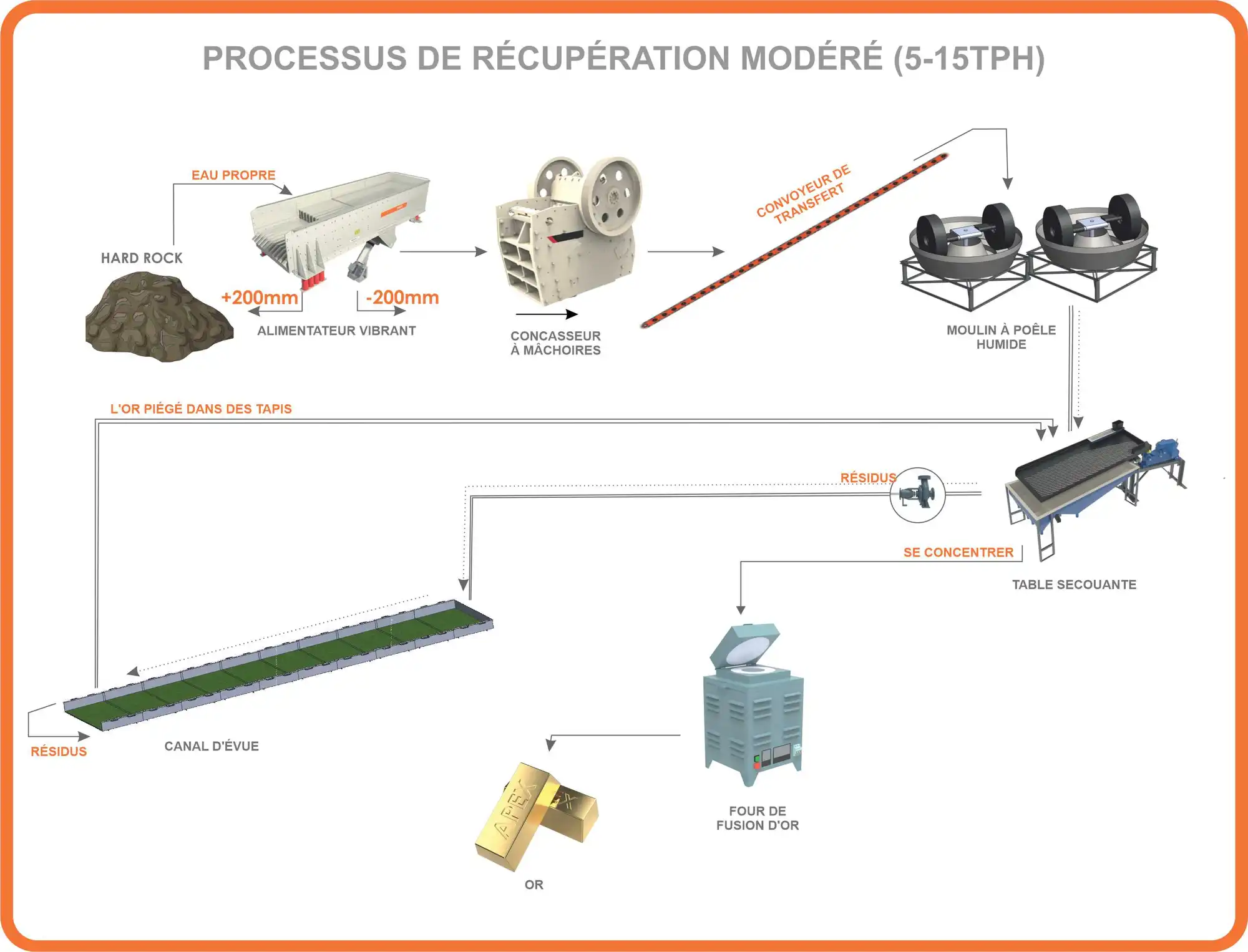 PROCESSUS DE RÉCUPÉRATION MODÉRÉ (5-15TPH)

EAU PROPRE

HARD ROCK

+200mm

-200mm

ALIMENTATEUR VIBRANT

CONCASSEUR À MÂCHOIRES

CONVOYEUR DE TRANSFERT

MOULIN À POÊLE HUMIDE

L'OR PIÉGÉ DANS DES TAPIS

RÉSIDUS

SE CONCENTRER

TABLE SECOUANTE

RÉSIDUS

CANAL D'ÉVUE

FOUR DE FUSION D'OR

APEX

OR